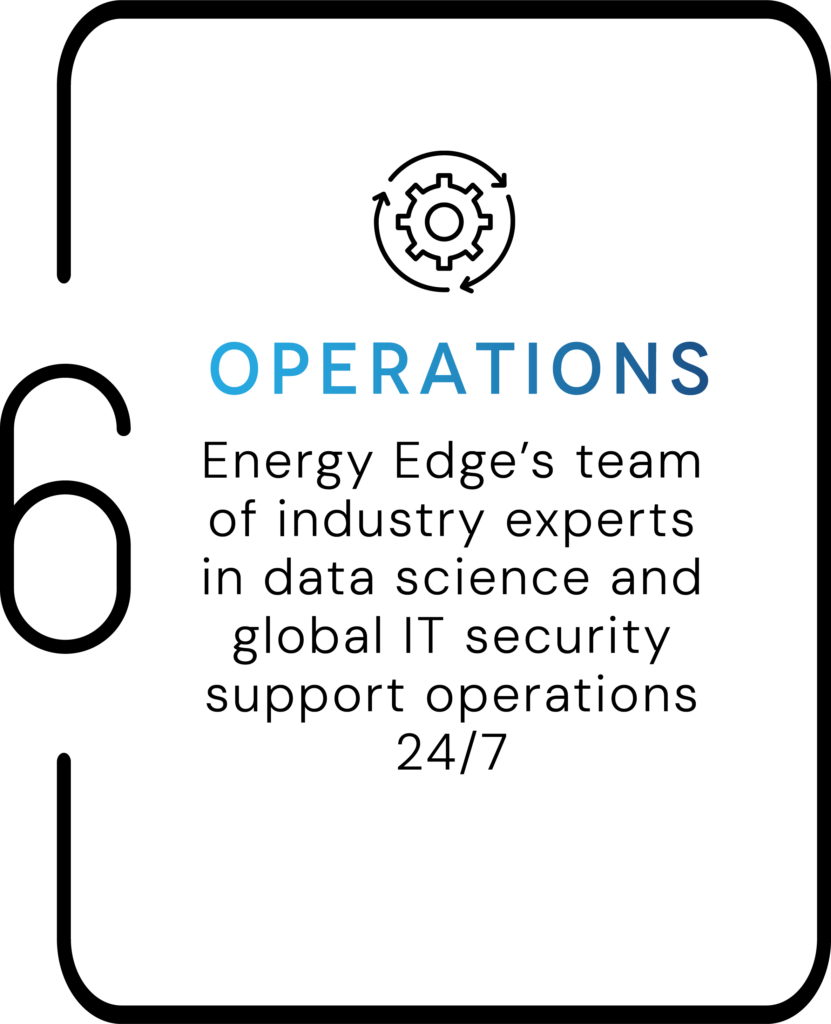 6

OPERATIONS

Energy Edge’s team of industry experts in data science and global IT security support operations 24/7