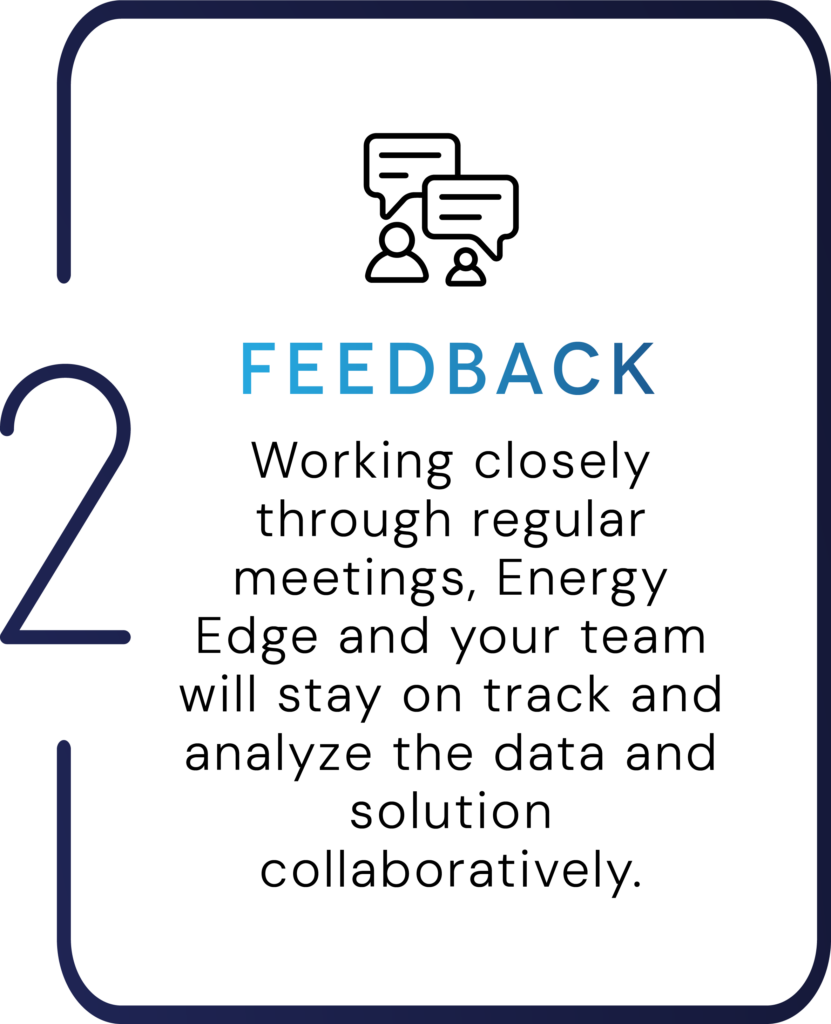 2

FEEDBACK

Working closely through regular meetings, Energy Edge and your team will stay on track and analyze the data and solution collaboratively.